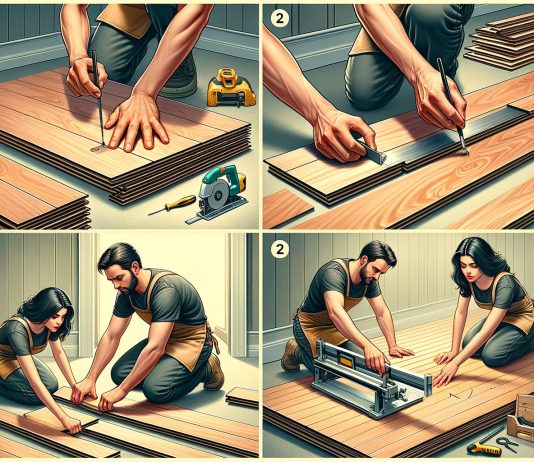 2

2